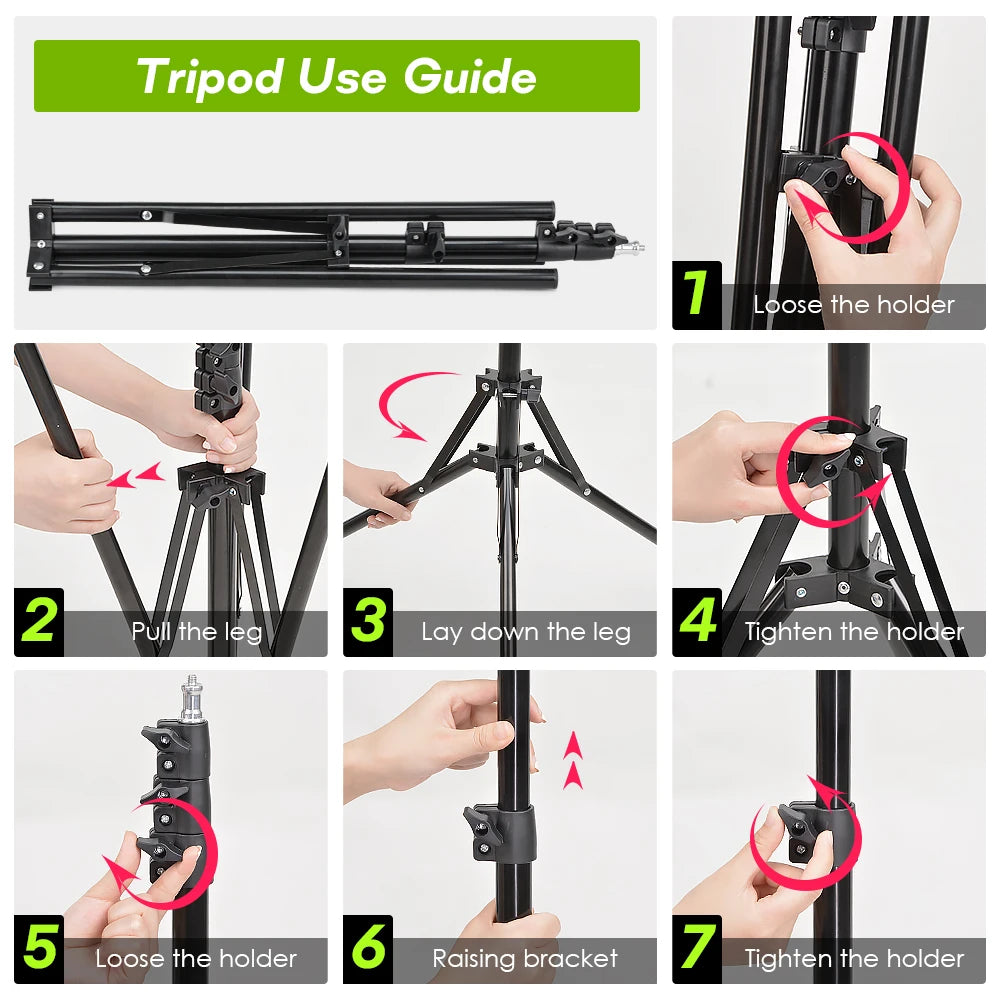 Tripod Use Guide

1 Loose the holder

2 Pull the leg

3 Lay down the leg

4 Tighten the holder

5 Loose the holder

6 Raising bracket

7 Tighten the holder